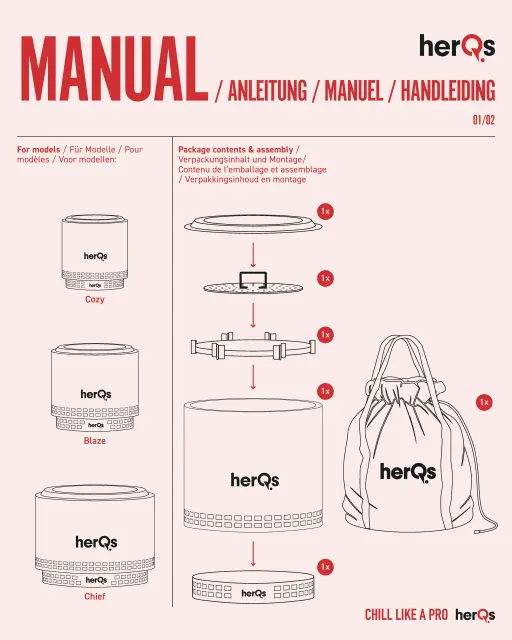 MANUAL / ANLEITUNG / MANUEL / HANDLEIDING

herQs

01/02

For models / Für Modelle / Pour modèles / Voor modellen:

herQs
herQs
Cozy

herQs
herQs
Blaze

herQs
herQs
Chief

Package contents & assembly / Verpackungsinhalt und Montage/ Contenu de l'emballage et assemblage / Verpakkingsinhoud en montage

1x

1x

1x

1x

herQs

1x

herQs

1x

herQs

CHILL LIKE A PRO herQs