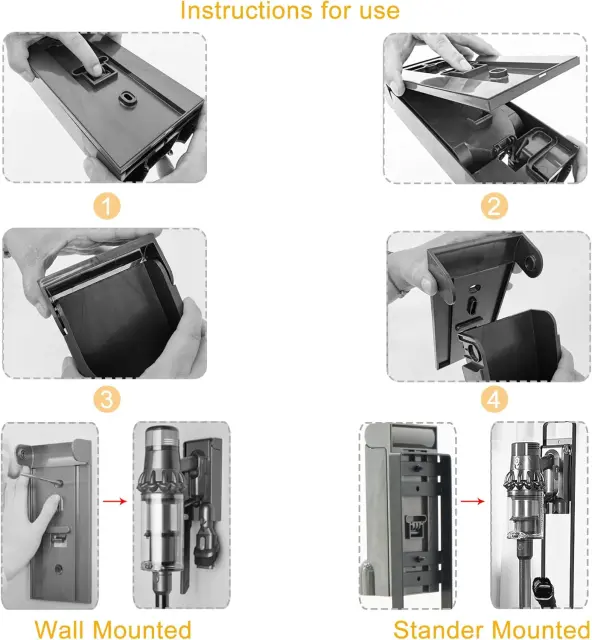 Instructions for use

1

2

3

4

Wall Mounted

Stander Mounted