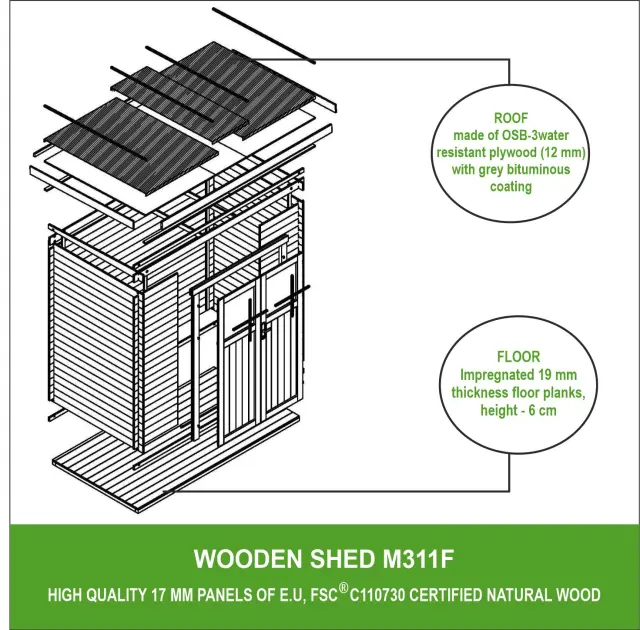 ROOF
made of OSB-3water resistant plywood (12 mm) with grey bituminous coating

FLOOR
Impregnated 19 mm thickness floor planks, height - 6 cm

WOODEN SHED M311F

HIGH QUALITY 17 MM PANELS OF E.U, FSC® C110730 CERTIFIED NATURAL WOOD