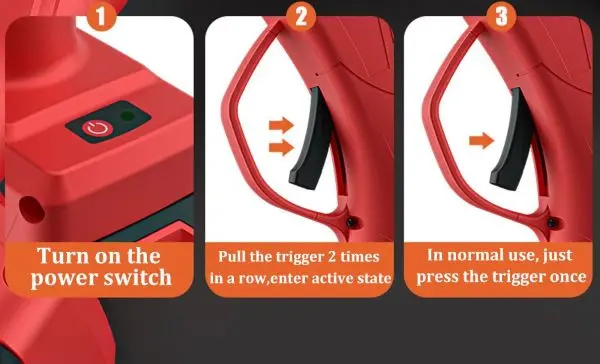 1

Turn on the power switch

2

Pull the trigger 2 times in a row,enter active state

3

In normal use, just press the trigger once