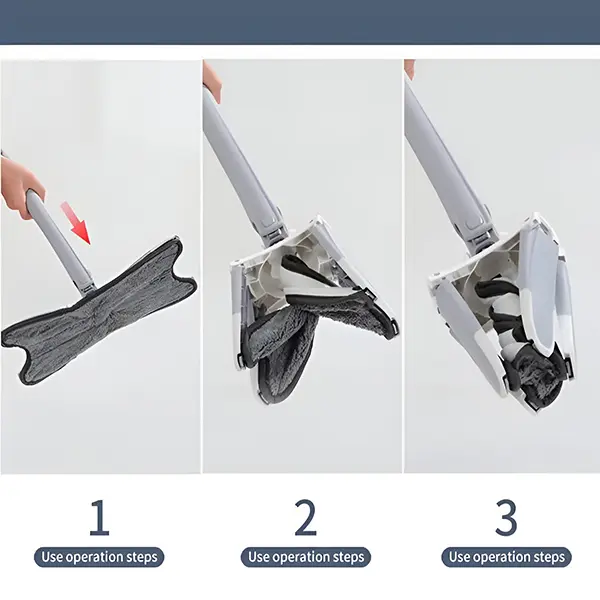 1
Use operation steps

2
Use operation steps

3
Use operation steps