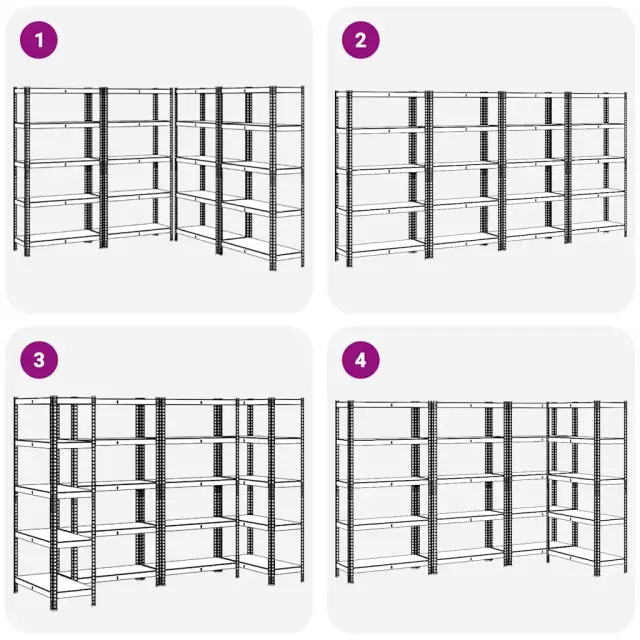 1

2

3

4