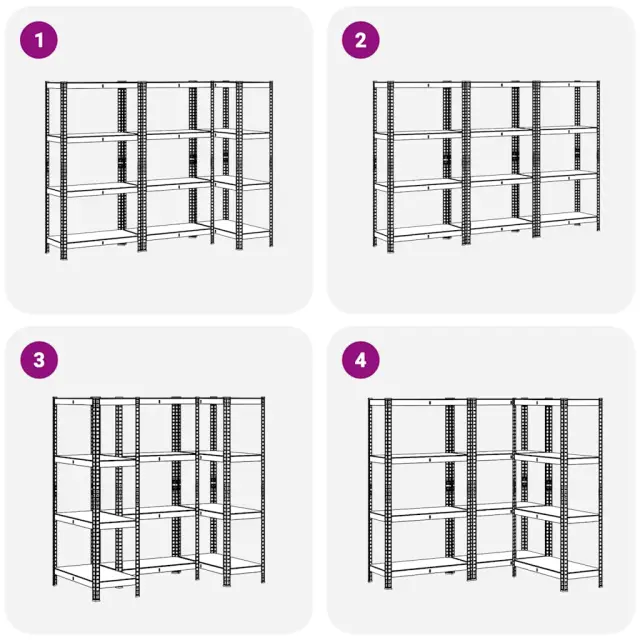 1

2

3

4