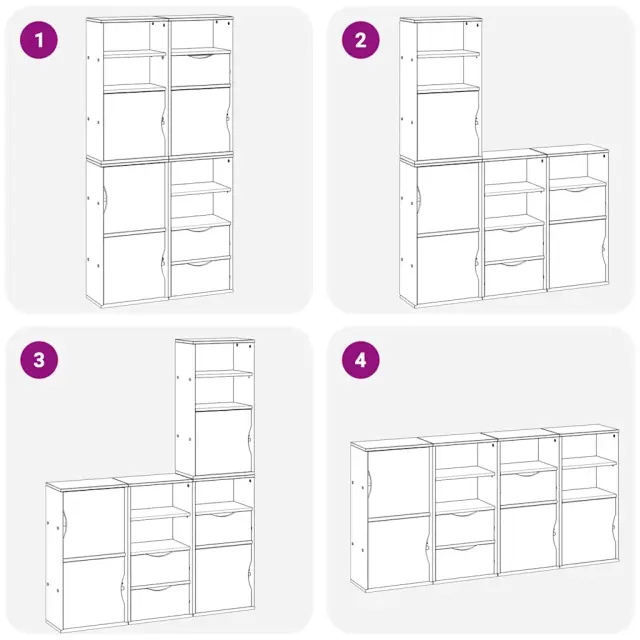 1

2

3

4