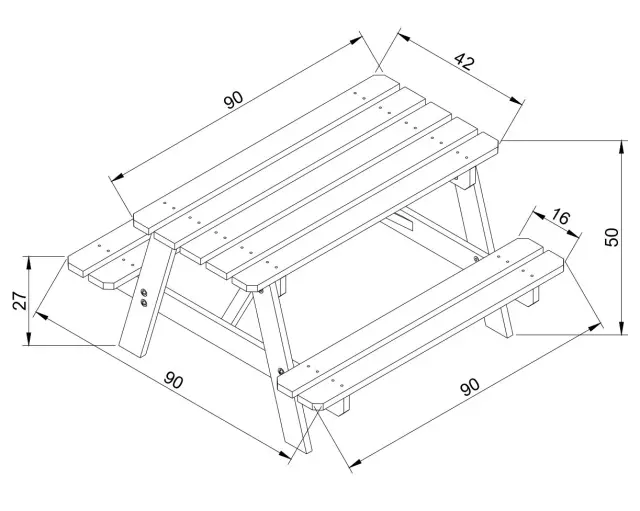 90
42
16
50
27
90
90