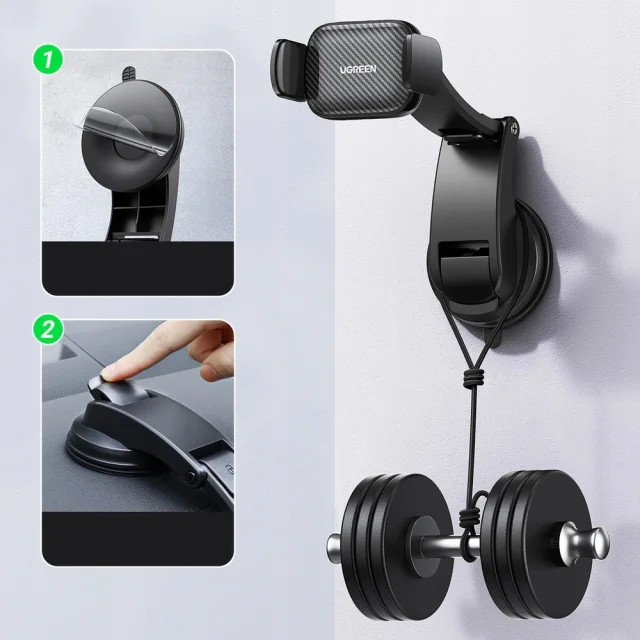 1
2
UGREEN