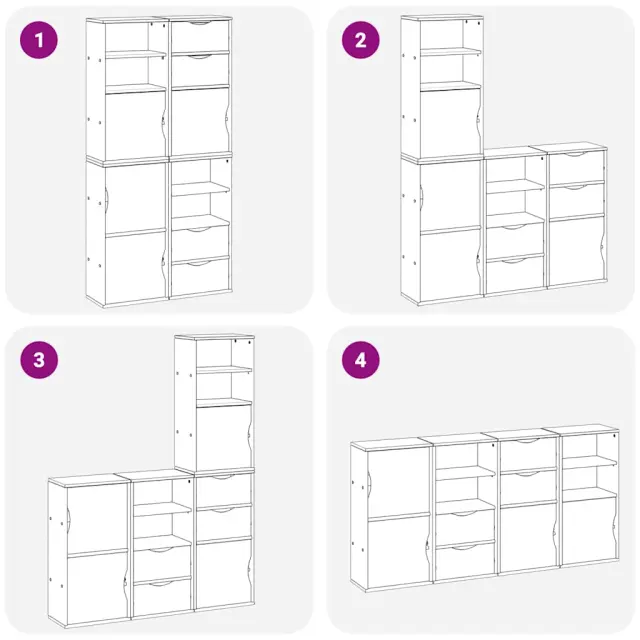 1

2

3

4