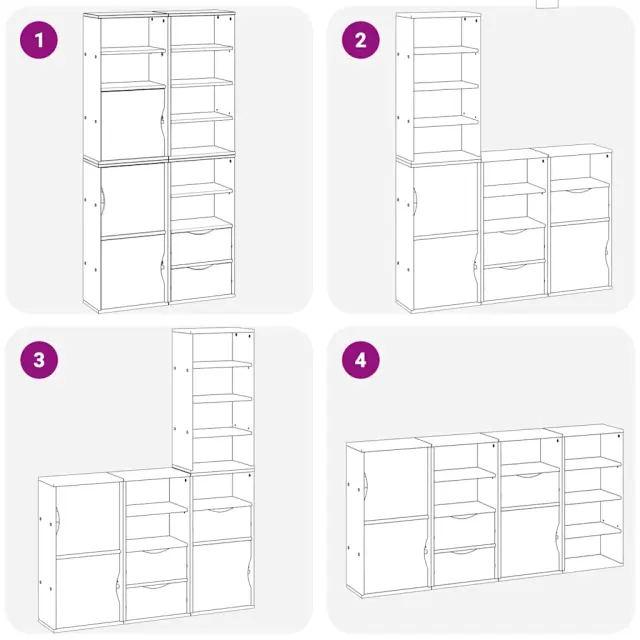 1

2

3

4