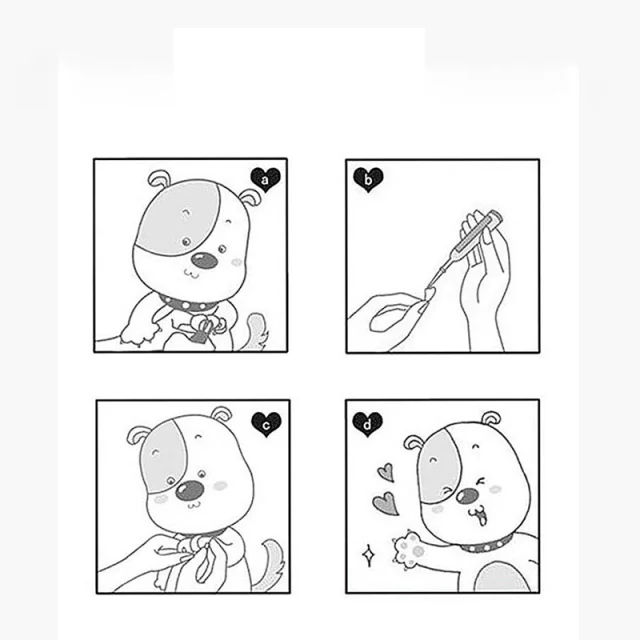 a

b

c

d