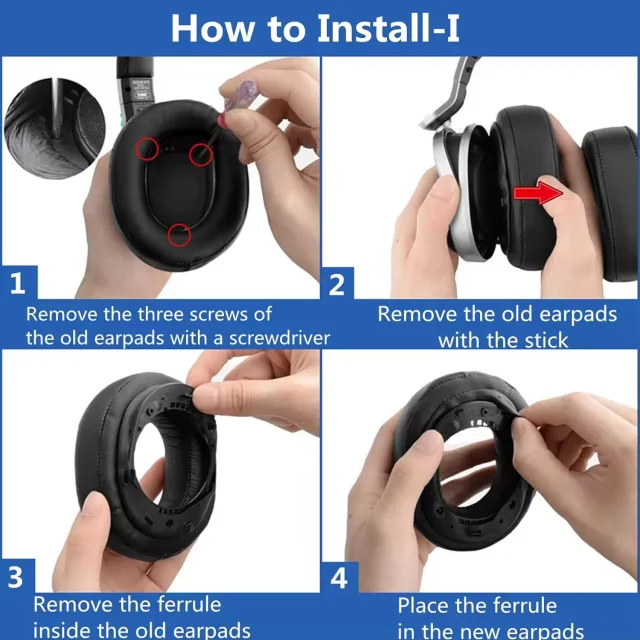 How to Install-I

SONY

1
Remove the three screws of the old earpads with a screwdriver

2
Remove the old earpads with the stick

3
Remove the ferrule inside the old earpads

4
Place the ferrule in the new earpads