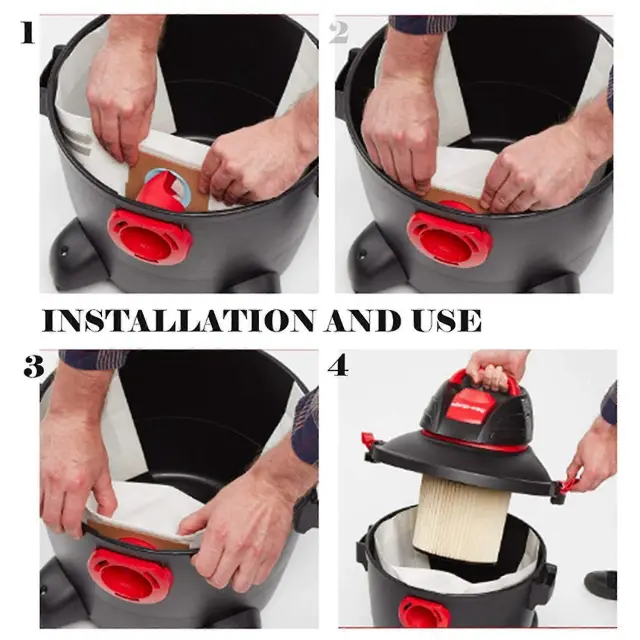 1

2

INSTALLATION AND USE

3

4