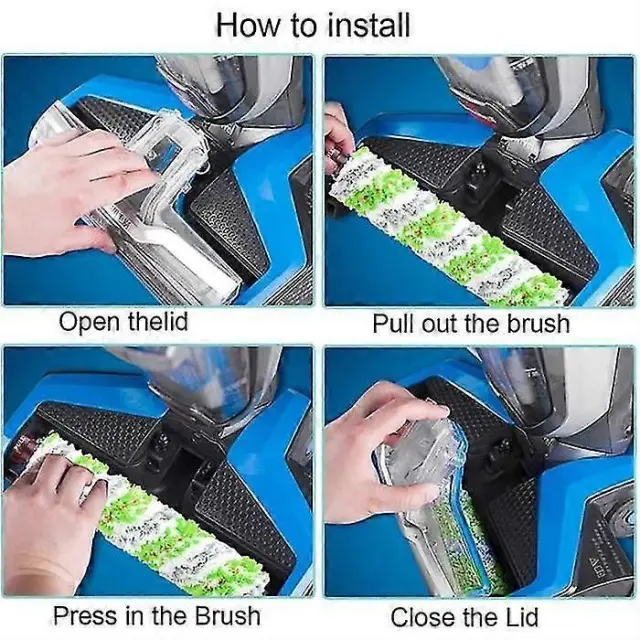 How to install

Open thelid

Pull out the brush

Press in the Brush

Close the Lid