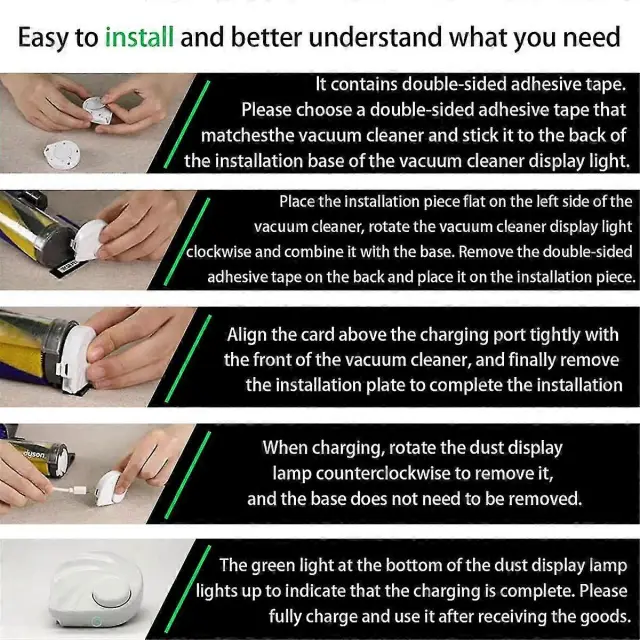 Easy to install and better understand what you need

It contains double-sided adhesive tape. Please choose a double-sided adhesive tape that matchesthe vacuum cleaner and stick it to the back of the installation base of the vacuum cleaner display light.

Place the installation piece flat on the left side of the vacuum cleaner, rotate the vacuum cleaner display light clockwise and combine it with the base. Remove the double-sided adhesive tape on the back and place it on the installation piece.

Align the card above the charging port tightly with the front of the vacuum cleaner, and finally remove the installation plate to complete the installation

dyson

When charging, rotate the dust display lamp counterclockwise to remove it, and the base does not need to be removed.

The green light at the bottom of the dust display lamp lights up to indicate that the charging is complete. Please fully charge and use it after receiving the goods.