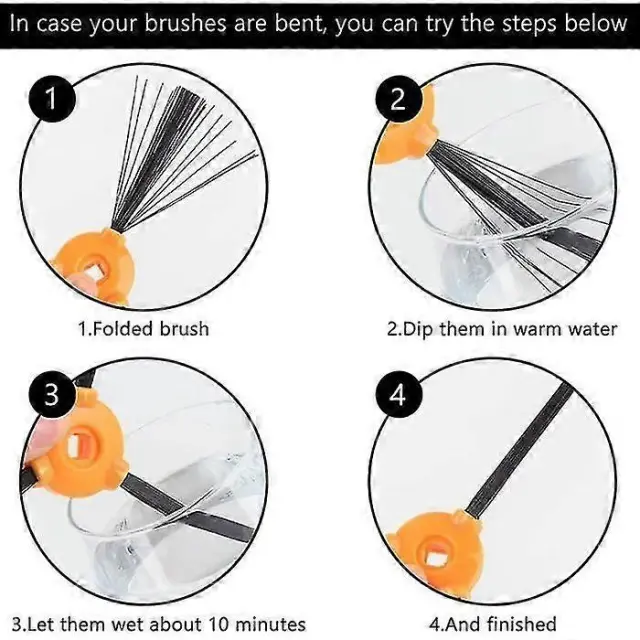 In case your brushes are bent, you can try the steps below

1

1.Folded brush

2

2.Dip them in warm water

3

3.Let them wet about 10 minutes

4

4.And finished