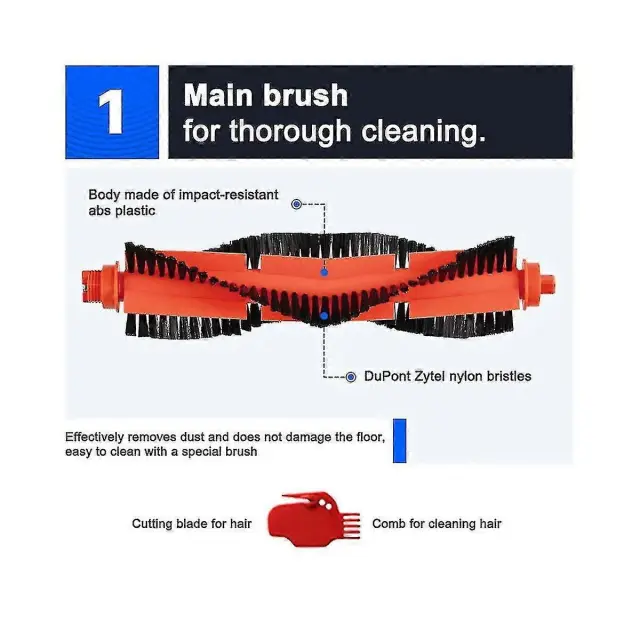 1

Main brush
for thorough cleaning.

Body made of impact-resistant abs plastic

DuPont Zytel nylon bristles

Effectively removes dust and does not damage the floor, easy to clean with a special brush

Cutting blade for hair

Comb for cleaning hair