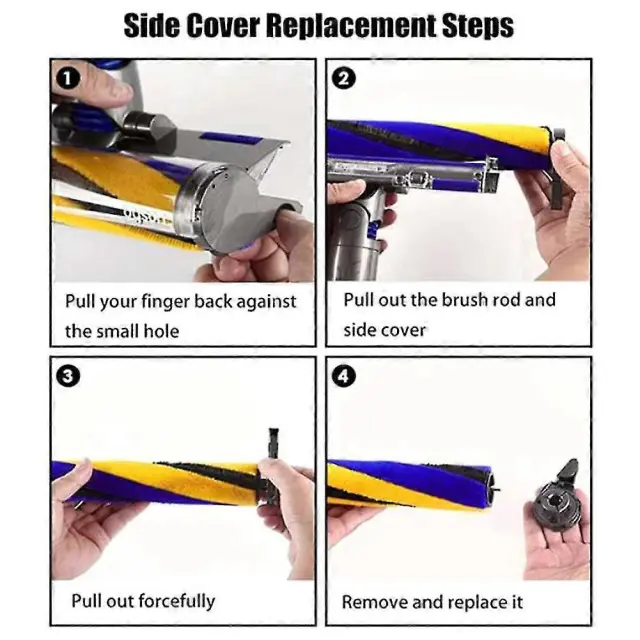 Side Cover Replacement Steps

1

dyson

Pull your finger back against the small hole

2

Pull out the brush rod and side cover

3

Pull out forcefully

4

Remove and replace it