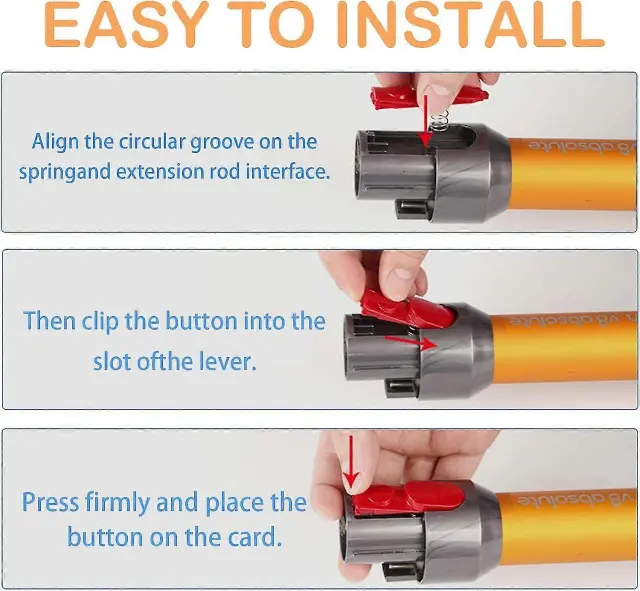 EASY TO INSTALL

Align the circular groove on the springand extension rod interface.

v8 absolute

Then clip the button into the slot ofthe lever.

v8 absolute

Press firmly and place the button on the card.

v8 absolute