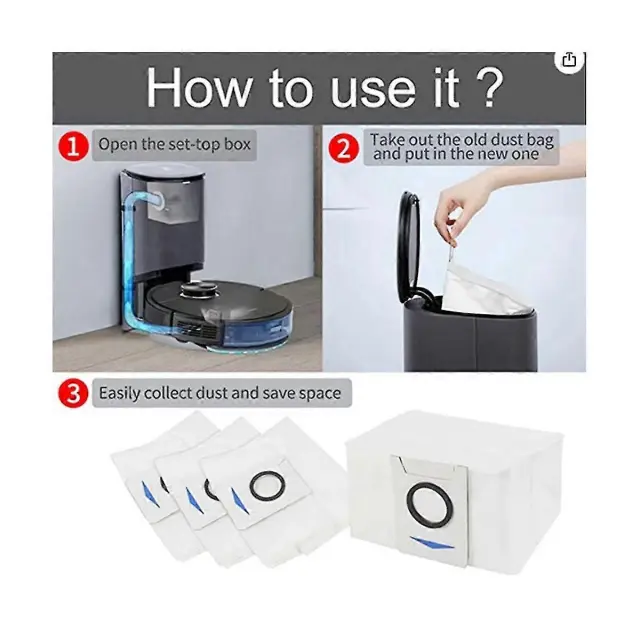 How to use it ?

1 Open the set-top box

2 Take out the old dust bag and put in the new one

3 Easily collect dust and save space