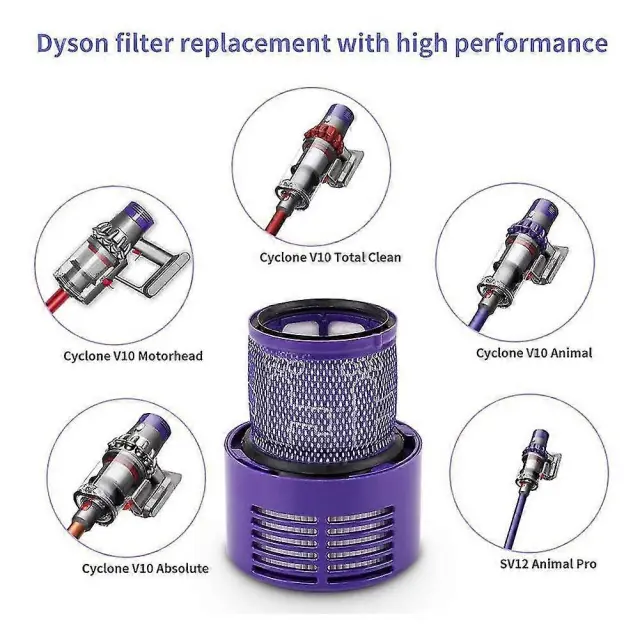 Dyson filter replacement with high performance

Cyclone V10 Total Clean

Cyclone V10 Motorhead

Cyclone V10 Animal

Cyclone V10 Absolute

SV12 Animal Pro