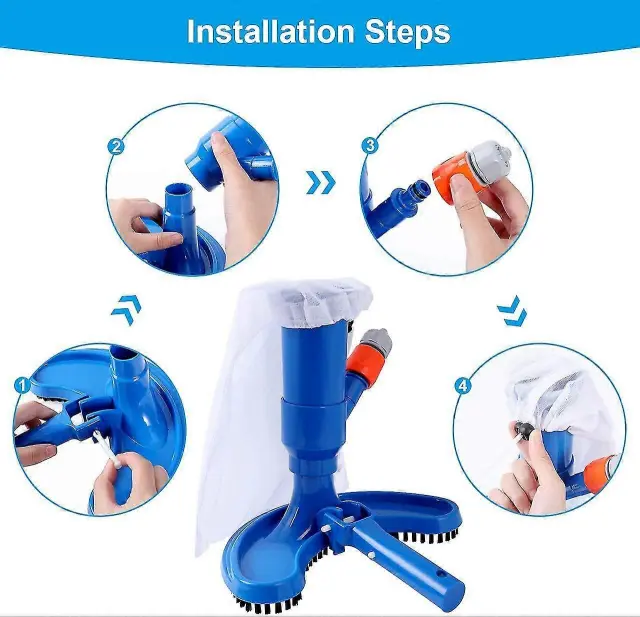 Installation Steps

2

3

1

4