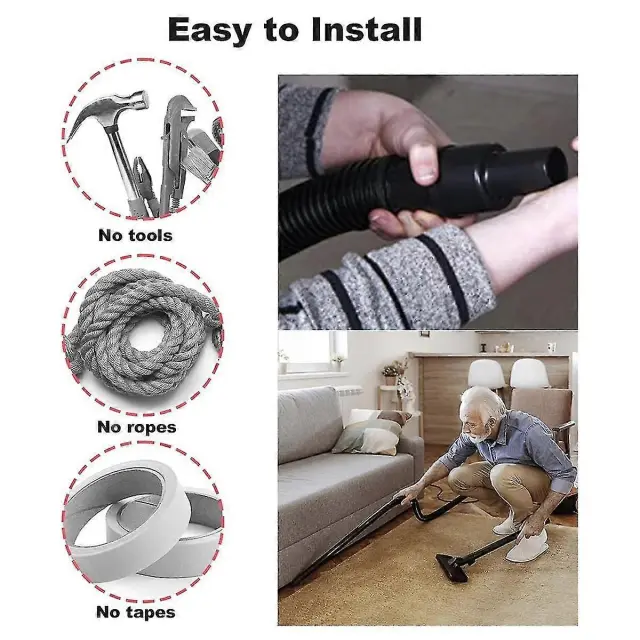 Easy to Install

No tools

No ropes

No tapes