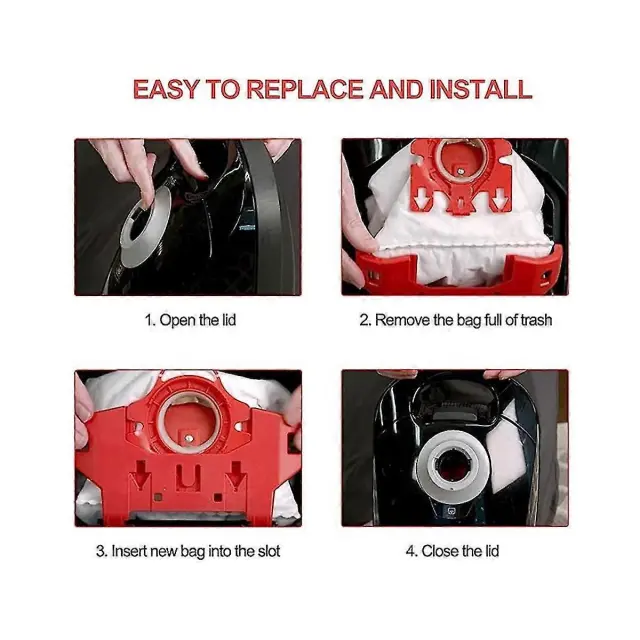 EASY TO REPLACE AND INSTALL

1. Open the lid

2. Remove the bag full of trash

3. Insert new bag into the slot

4. Close the lid