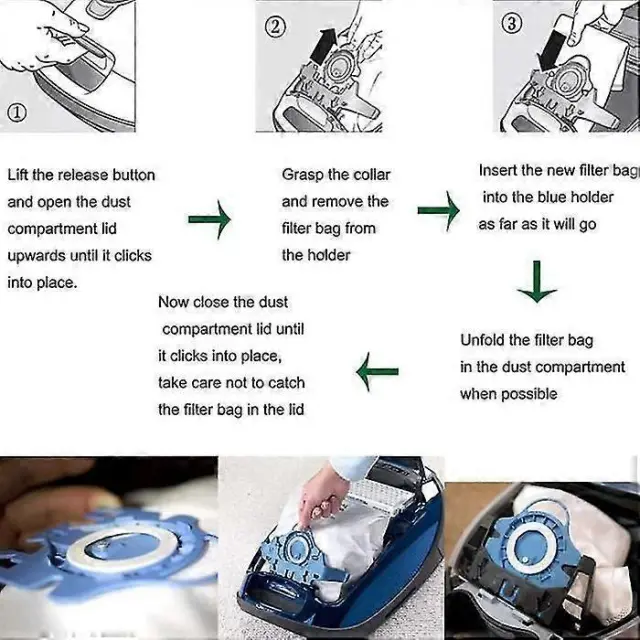 ①

②

③

Lift the release button and open the dust compartment lid upwards until it clicks into place.

Grasp the collar and remove the filter bag from the holder

Insert the new filter bag into the blue holder as far as it will go

Unfold the filter bag in the dust compartment when possible

Now close the dust compartment lid until it clicks into place, take care not to catch the filter bag in the lid