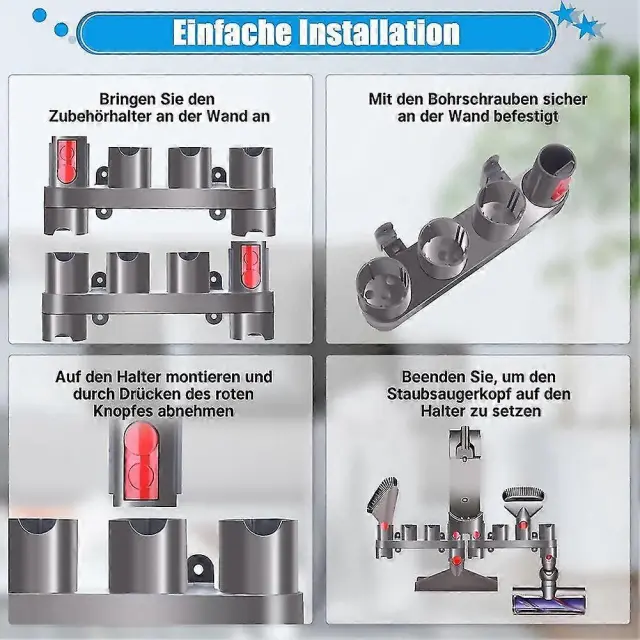 Einfache Installation

Bringen Sie den Zubehörhalter an der Wand an

Mit den Bohrschrauben sicher an der Wand befestigt

Auf den Halter montieren und durch Drücken des roten Knopfes abnehmen

Beenden Sie, um den Staubsaugerkopf auf den Halter zu setzen