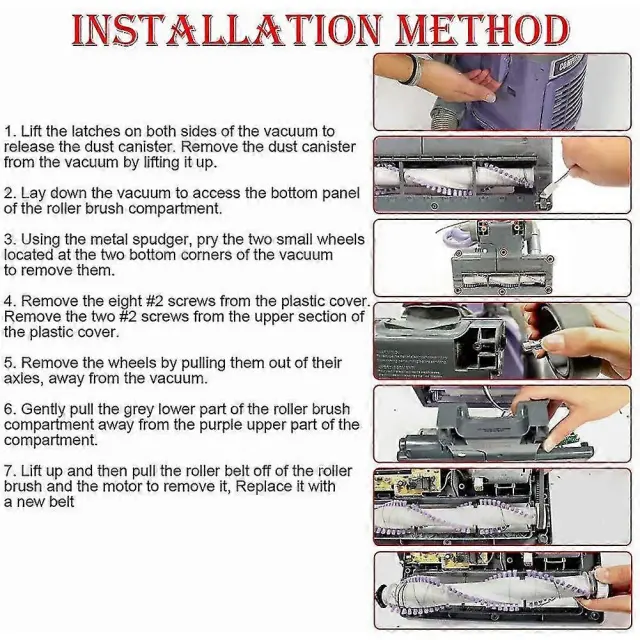 INSTALLATION METHOD

1. Lift the latches on both sides of the vacuum to release the dust canister. Remove the dust canister from the vacuum by lifting it up.

2. Lay down the vacuum to access the bottom panel of the roller brush compartment.

3. Using the metal spudger, pry the two small wheels located at the two bottom corners of the vacuum to remove them.

4. Remove the eight #2 screws from the plastic cover. Remove the two #2 screws from the upper section of the plastic cover.

5. Remove the wheels by pulling them out of their axles, away from the vacuum.

6. Gently pull the grey lower part of the roller brush compartment away from the purple upper part of the compartment.

7. Lift up and then pull the roller belt off of the roller brush and the motor to remove it, Replace it with a new belt