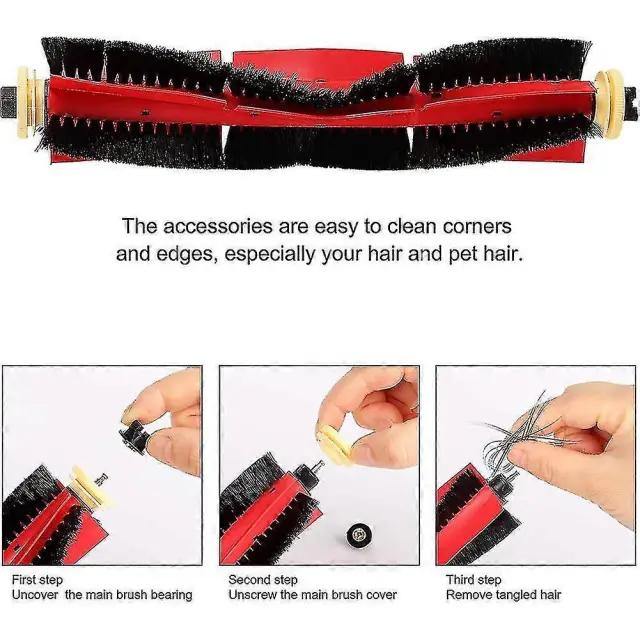 The accessories are easy to clean corners and edges, especially your hair and pet hair.

First step
Uncover the main brush bearing

Second step
Unscrew the main brush cover

Third step
Remove tangled hair