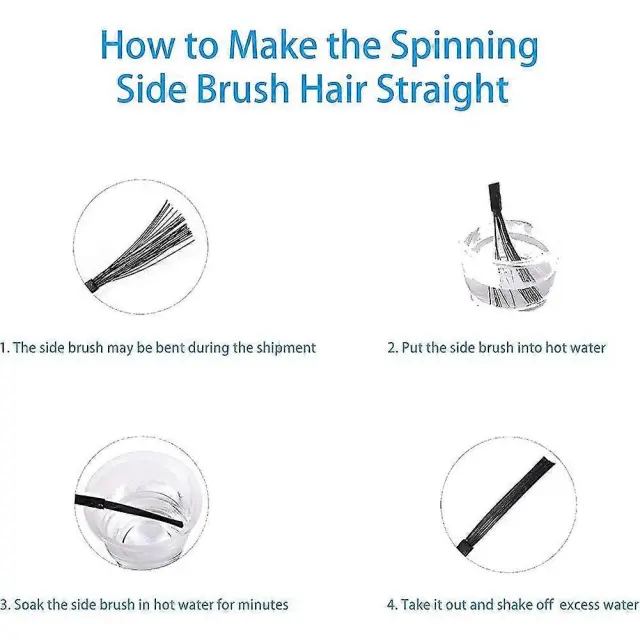 How to Make the Spinning Side Brush Hair Straight

1. The side brush may be bent during the shipment

2. Put the side brush into hot water

3. Soak the side brush in hot water for minutes

4. Take it out and shake off excess water