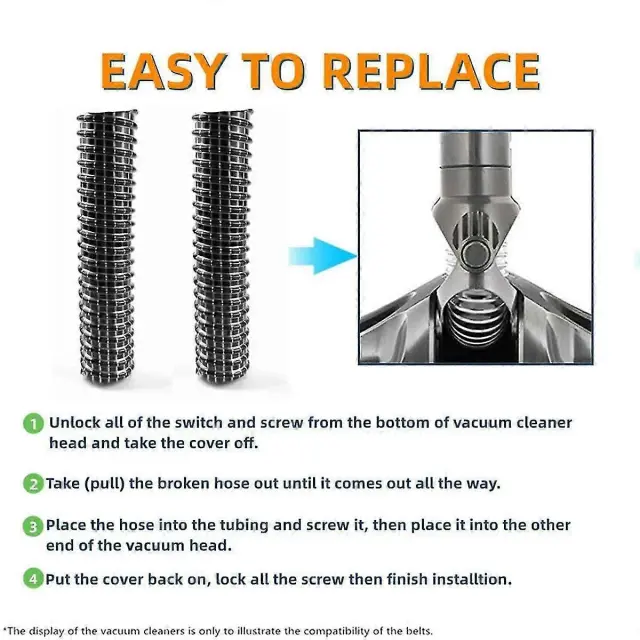 EASY TO REPLACE

1 Unlock all of the switch and screw from the bottom of vacuum cleaner head and take the cover off.

2 Take (pull) the broken hose out until it comes out all the way.

3 Place the hose into the tubing and screw it, then place it into the other end of the vacuum head.

4 Put the cover back on, lock all the screw then finish installtion.

*The display of the vacuum cleaners is only to illustrate the compatibility of the belts.