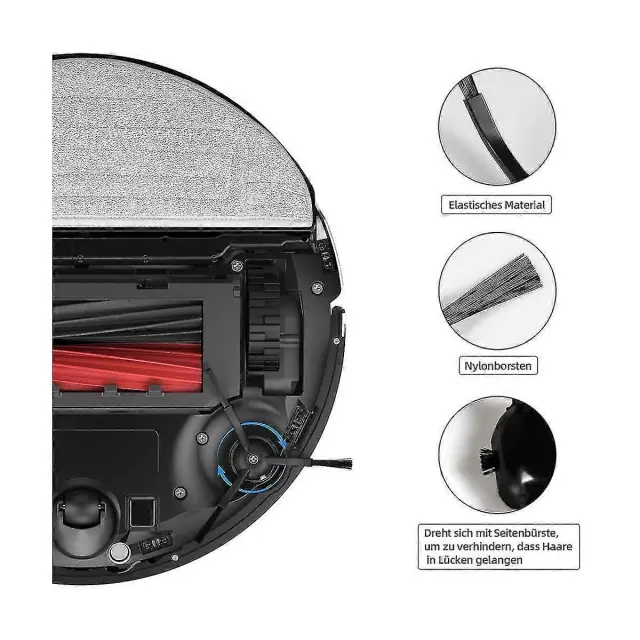 Elastisches Material

Nylonborsten

Dreht sich mit Seitenbürste, um zu verhindern, dass Haare in Lücken gelangen