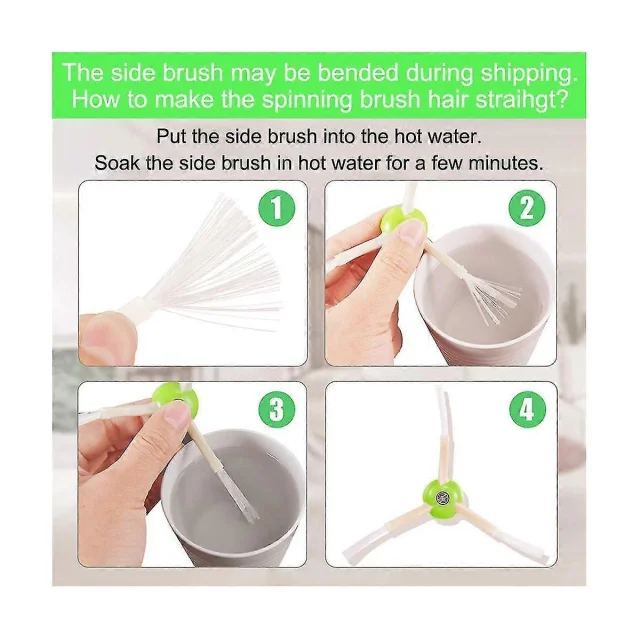 The side brush may be bended during shipping.
How to make the spinning brush hair straihgt?

Put the side brush into the hot water.
Soak the side brush in hot water for a few minutes.

1

2

3

4