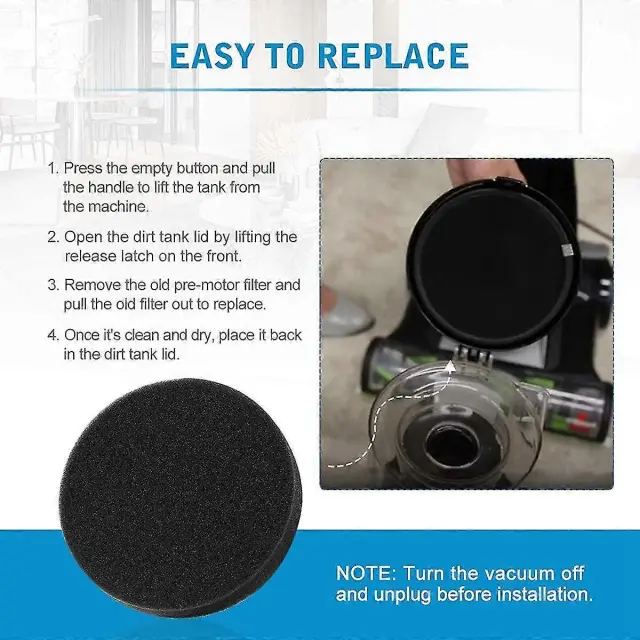 EASY TO REPLACE

1. Press the empty button and pull the handle to lift the tank from the machine.

2. Open the dirt tank lid by lifting the release latch on the front.

3. Remove the old pre-motor filter and pull the old filter out to replace.

4. Once it's clean and dry, place it back in the dirt tank lid.

NOTE: Turn the vacuum off and unplug before installation.