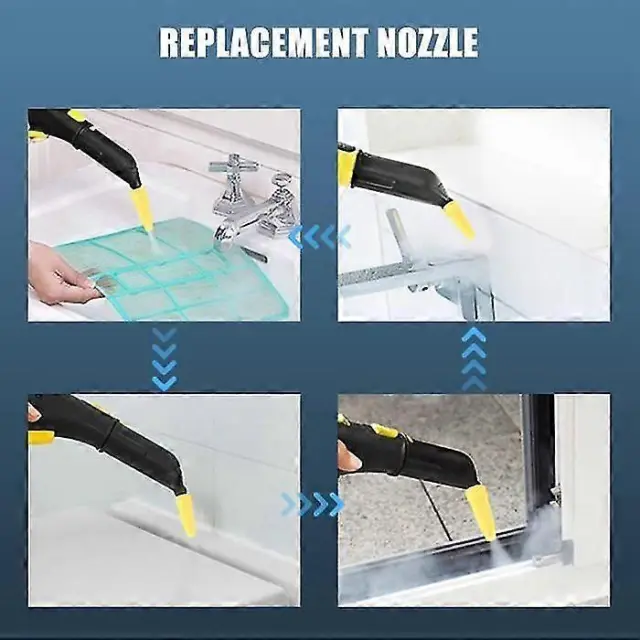 REPLACEMENT NOZZLE