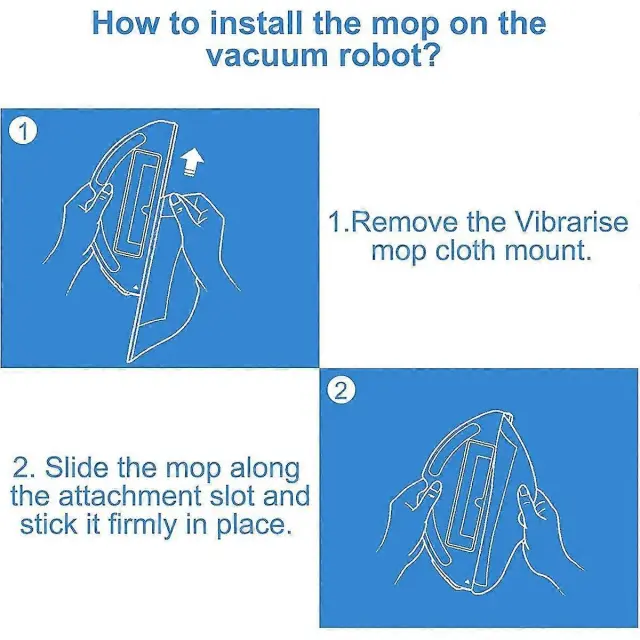 How to install the mop on the vacuum robot?

1

1.Remove the Vibrarise mop cloth mount.

2

2. Slide the mop along the attachment slot and stick it firmly in place.