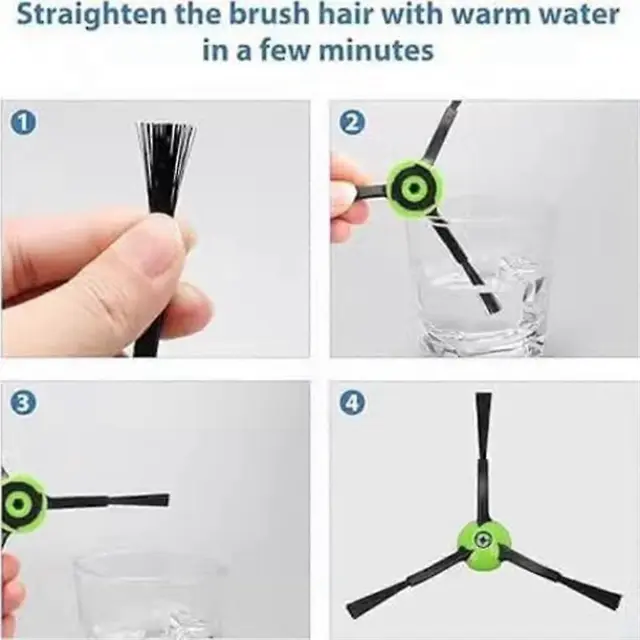 Straighten the brush hair with warm water in a few minutes

1

2

3

4