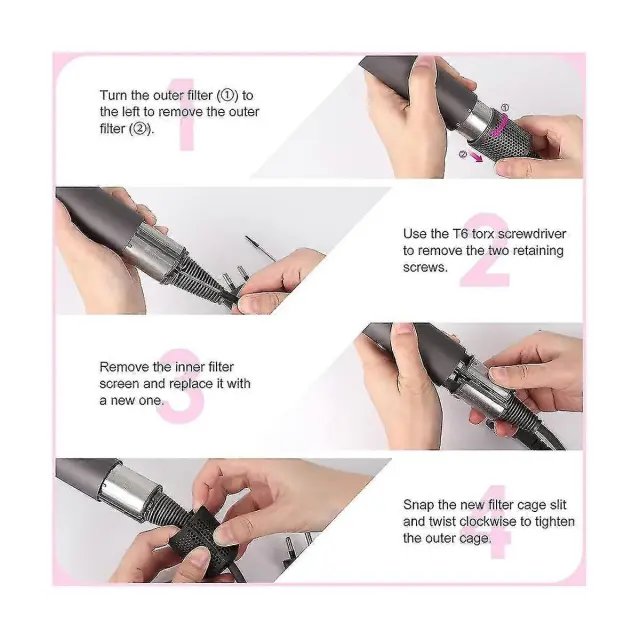 1
Turn the outer filter (①) to the left to remove the outer filter (②).

①
②

2
Use the T6 torx screwdriver to remove the two retaining screws.

3
Remove the inner filter screen and replace it with a new one.

4
Snap the new filter cage slit and twist clockwise to tighten the outer cage.