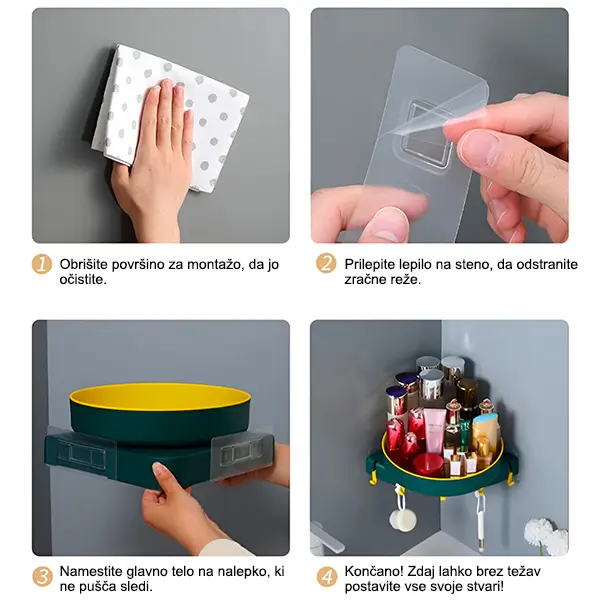 1 Obrišite površino za montažo, da jo očistite.

2 Prilepite lepilo na steno, da odstranite zračne reže.

3 Namestite glavno telo na nalepko, ki ne pušča sledi.

4 Končano! Zdaj lahko brez težav postavite vse svoje stvari!