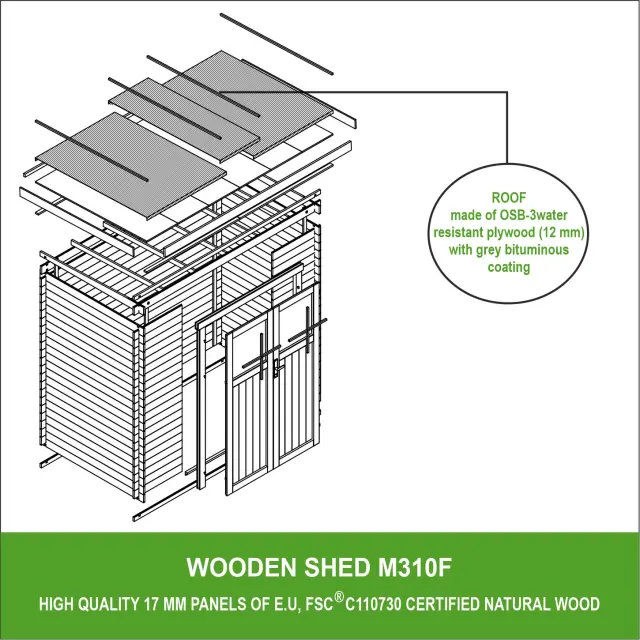 ROOF
made of OSB-3water
resistant plywood (12 mm)
with grey bituminous
coating

WOODEN SHED M310F

HIGH QUALITY 17 MM PANELS OF E.U, FSC® C110730 CERTIFIED NATURAL WOOD