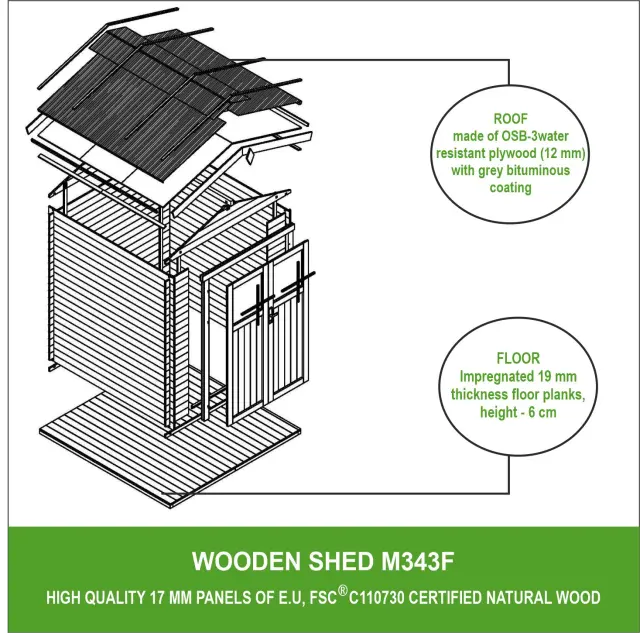 ROOF
made of OSB-3water resistant plywood (12 mm) with grey bituminous coating

FLOOR
Impregnated 19 mm thickness floor planks, height - 6 cm

WOODEN SHED M343F

HIGH QUALITY 17 MM PANELS OF E.U, FSC® C110730 CERTIFIED NATURAL WOOD