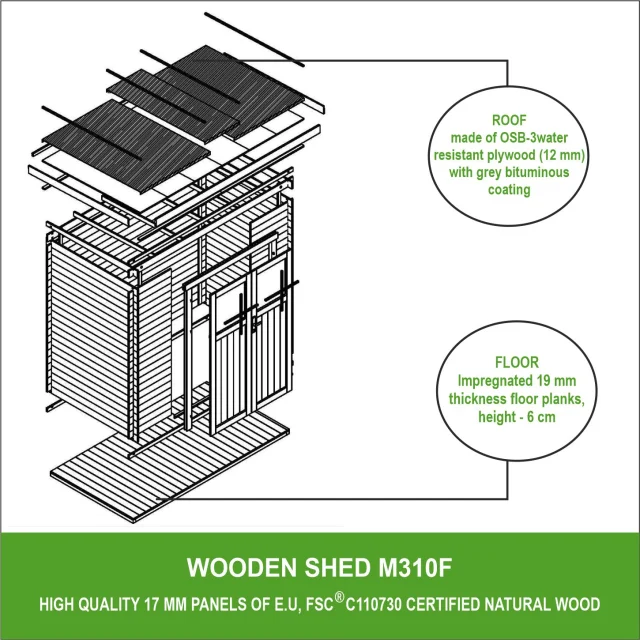 ROOF
made of OSB-3water resistant plywood (12 mm) with grey bituminous coating

FLOOR
Impregnated 19 mm thickness floor planks, height - 6 cm

WOODEN SHED M310F

HIGH QUALITY 17 MM PANELS OF E.U, FSC® C110730 CERTIFIED NATURAL WOOD