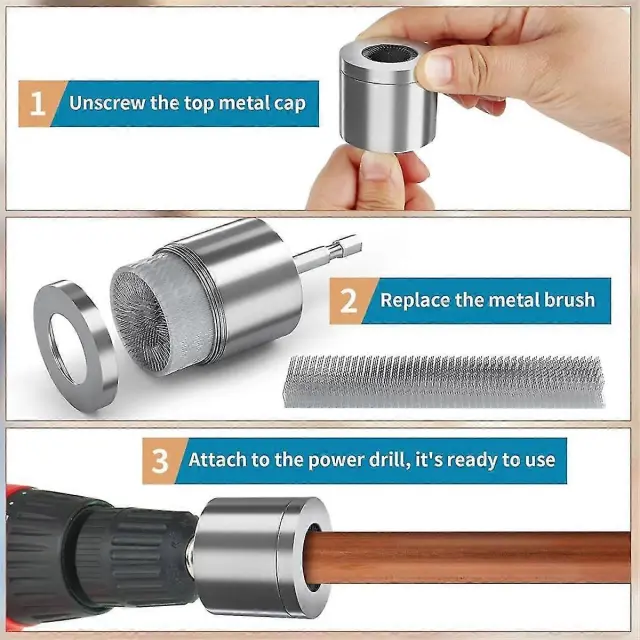 1 Unscrew the top metal cap

2 Replace the metal brush

3 Attach to the power drill, it's ready to use