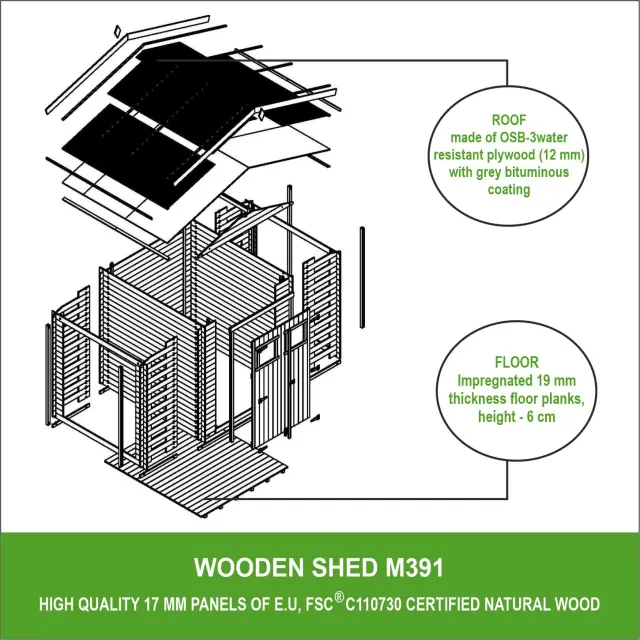 ROOF
made of OSB-3water resistant plywood (12 mm) with grey bituminous coating

FLOOR
Impregnated 19 mm thickness floor planks, height - 6 cm

WOODEN SHED M391

HIGH QUALITY 17 MM PANELS OF E.U, FSC® C110730 CERTIFIED NATURAL WOOD