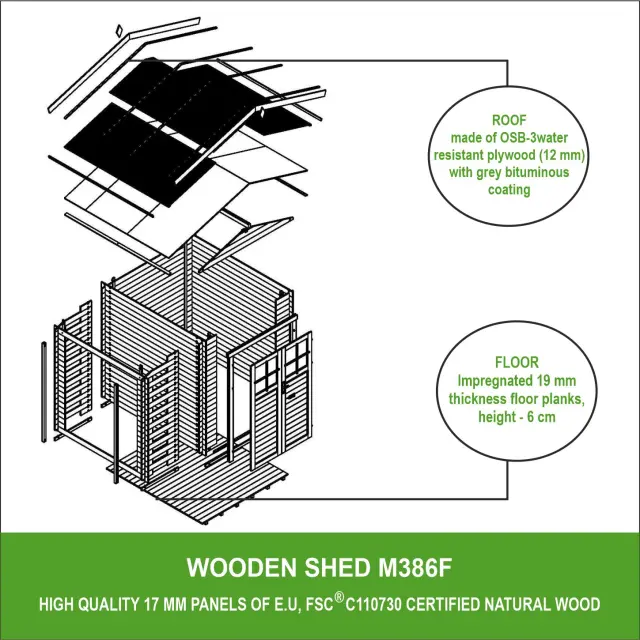 ROOF
made of OSB-3water resistant plywood (12 mm) with grey bituminous coating

FLOOR
Impregnated 19 mm thickness floor planks, height - 6 cm

WOODEN SHED M386F

HIGH QUALITY 17 MM PANELS OF E.U, FSC® C110730 CERTIFIED NATURAL WOOD