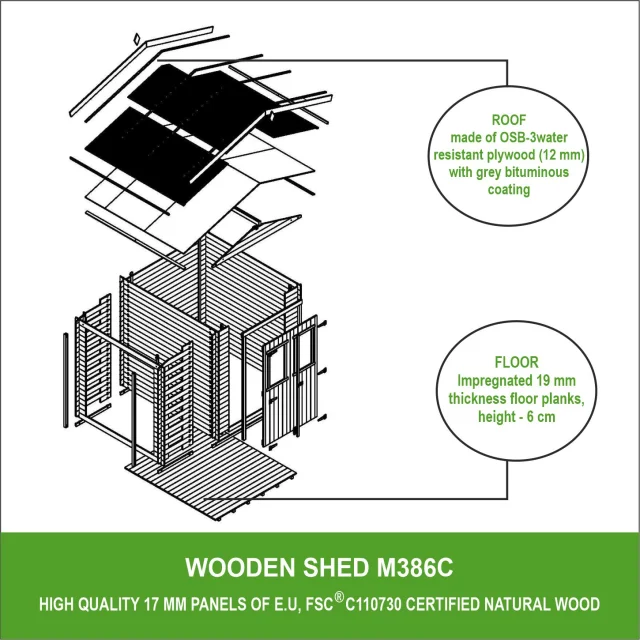 ROOF
made of OSB-3water resistant plywood (12 mm) with grey bituminous coating

FLOOR
Impregnated 19 mm thickness floor planks, height - 6 cm

WOODEN SHED M386C

HIGH QUALITY 17 MM PANELS OF E.U, FSC® C110730 CERTIFIED NATURAL WOOD