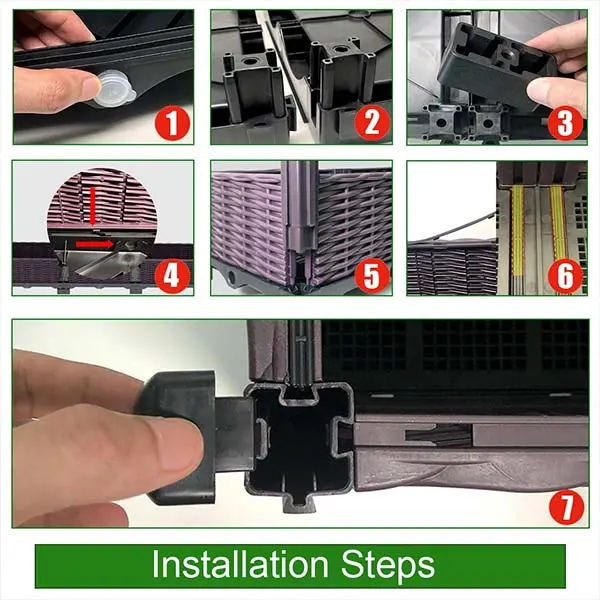 1
2
3
4
5
6
7
Installation Steps