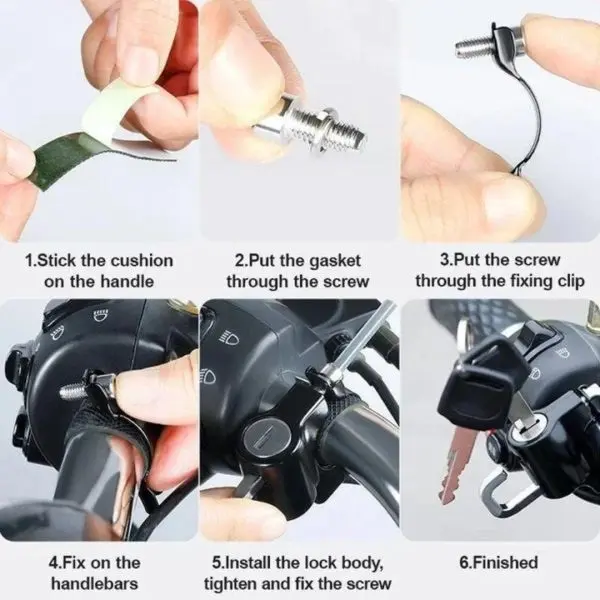 1.Stick the cushion on the handle

2.Put the gasket through the screw

3.Put the screw through the fixing clip

4.Fix on the handlebars

5.Install the lock body, tighten and fix the screw

6.Finished