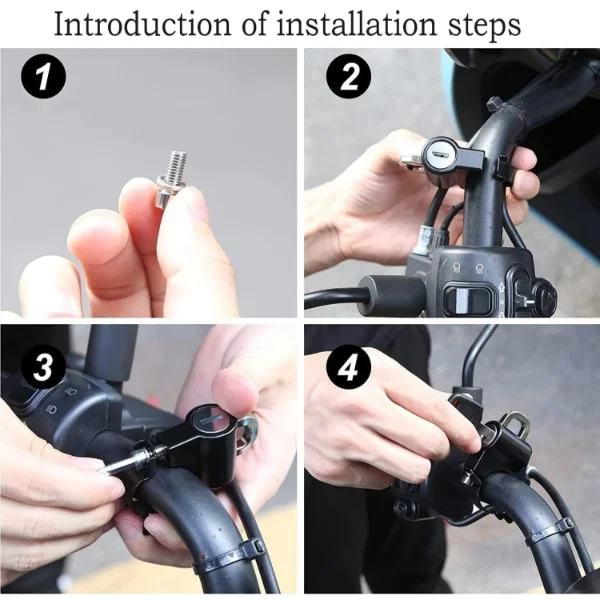 Introduction of installation steps

1

2

3

4